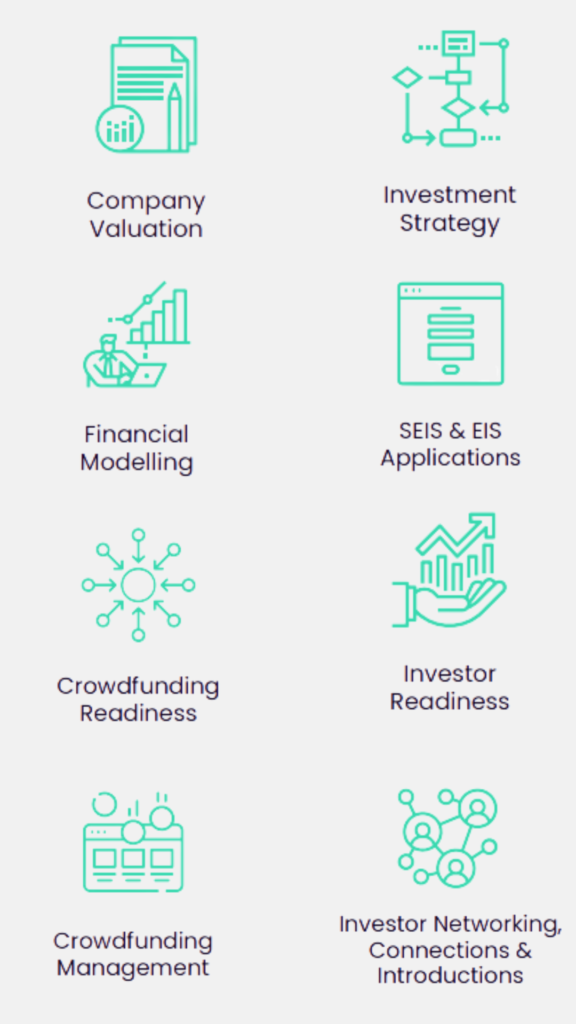 Company Valuation

Investment Strategy

Financial Modelling

SEIS & EIS Applications

Crowdfunding Readiness

Investor Readiness

Crowdfunding Management

Investor Networking, Connections & Introductions